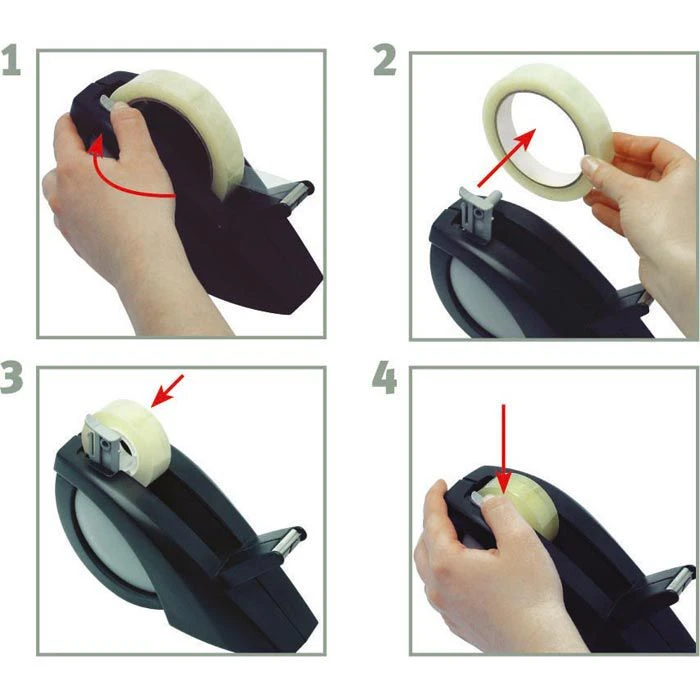 1

2

3

4