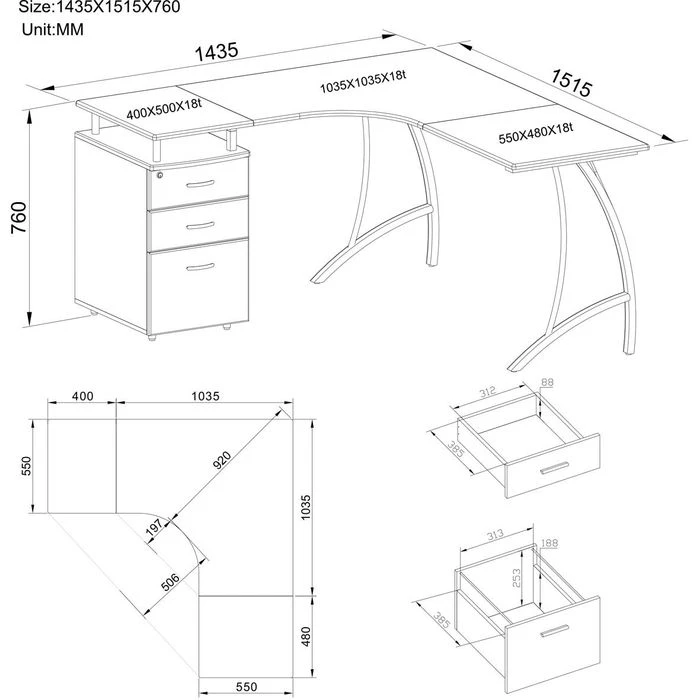 Size:1435X1515X760
Unit:MM
1435
1515
760
400X500X18t
1035X1035X18t
550X480X18t
400
1035
550
920
197
506
1035
480
550
312
88
385
313
188
253
385