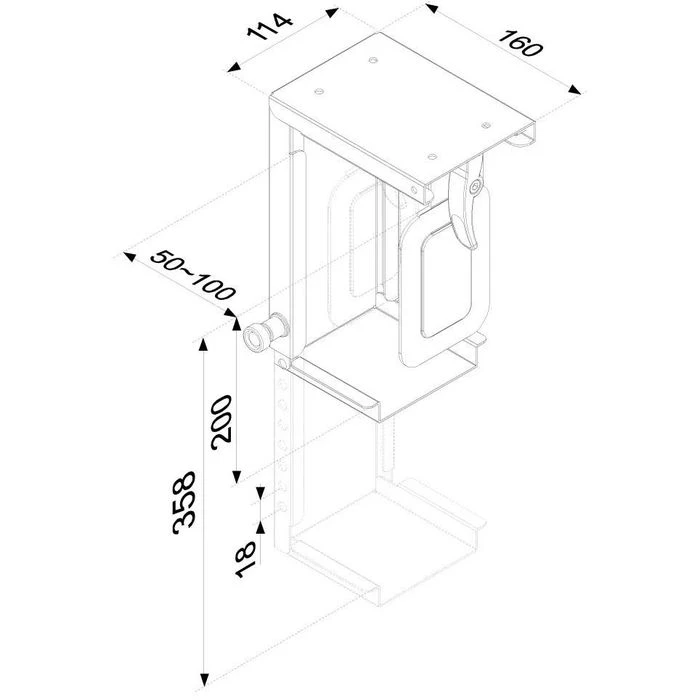 114
160
50~100
200
358
18